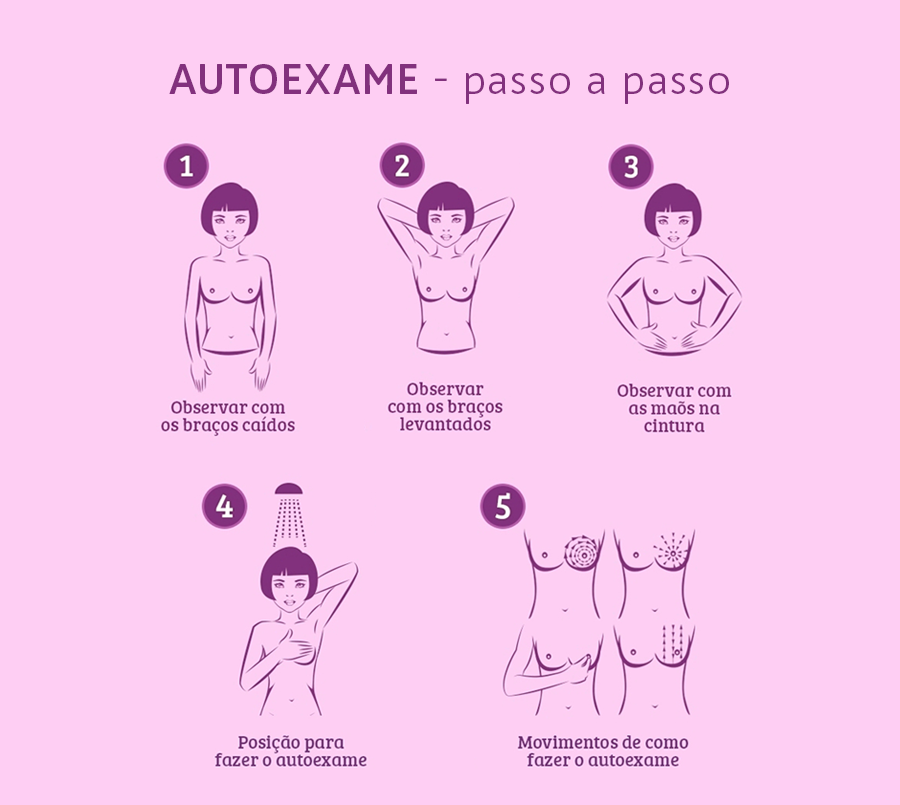 AUTOEXAME - passo a passo

1

Observar com os braços caídos

2

Observar com os braços levantados

3

Observar com as maõs na cintura

4

Posição para fazer o autoexame

5

Movimentos de como fazer o autoexame